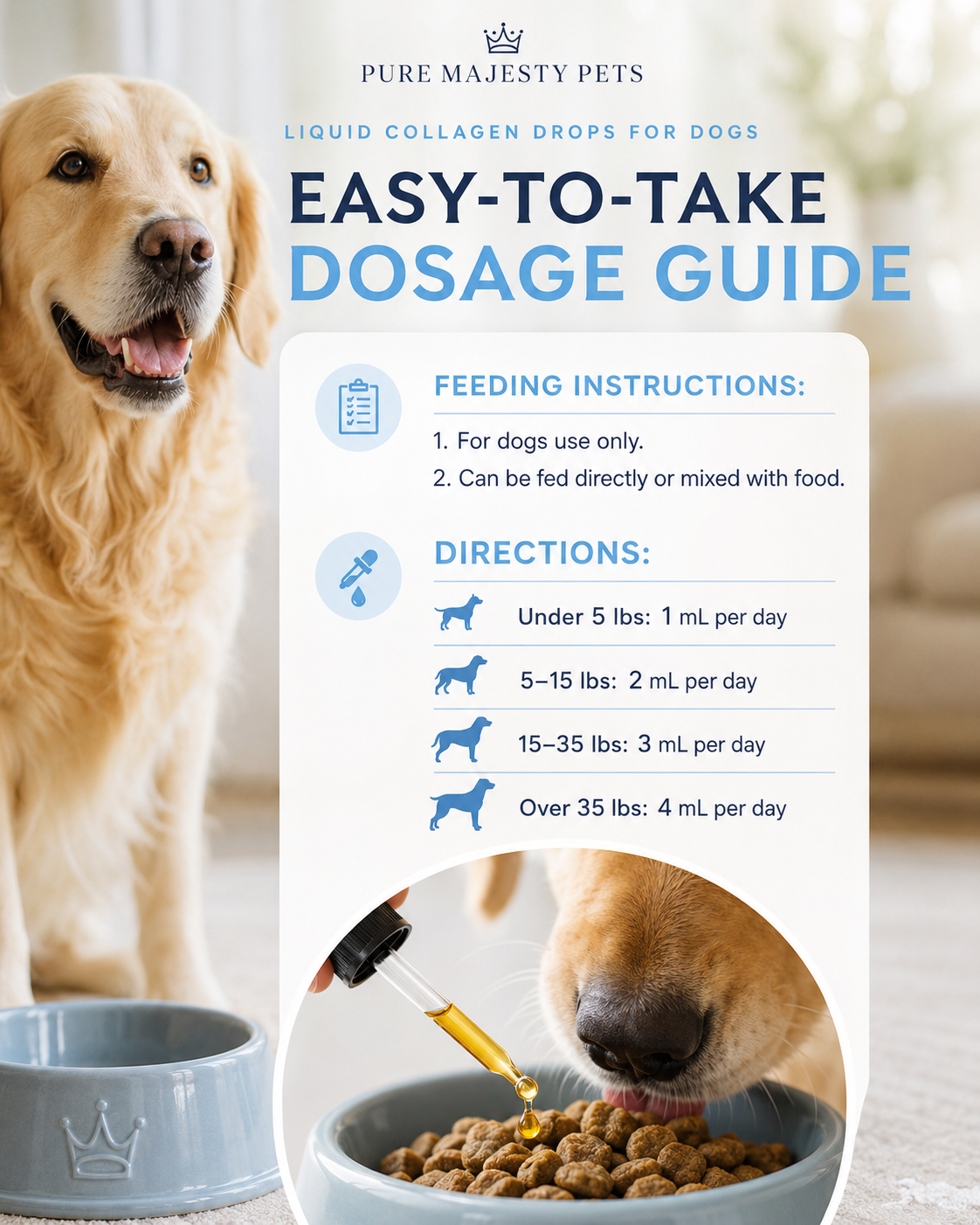 PURE MAJESTY PETS

LIQUID COLLAGEN DROPS FOR DOGS

EASY-TO-TAKE
DOSAGE GUIDE

FEEDING INSTRUCTIONS:

1. For dogs use only.
2. Can be fed directly or mixed with food.

DIRECTIONS:

Under 5 lbs: 1 mL per day

5–15 lbs: 2 mL per day

15–35 lbs: 3 mL per day

Over 35 lbs: 4 mL per day